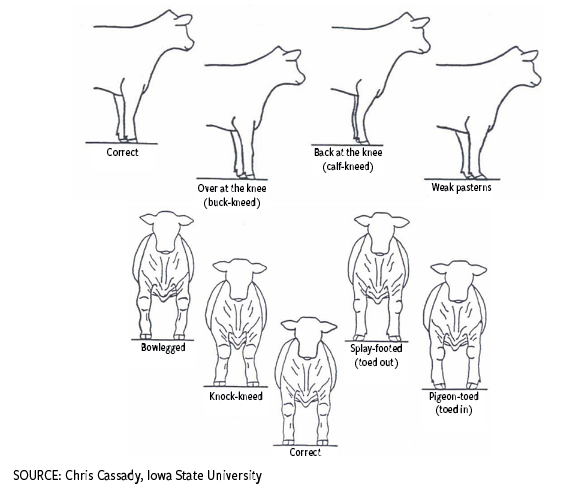 Correct

Over at the knee (buck-kneed)

Back at the knee (calf-kneed)

Weak pasterns

Bowlegged

Knock-kneed

Correct

Splay-footed (toed out)

Pigeon-toed (toed in)

SOURCE: Chris Cassady, Iowa State University