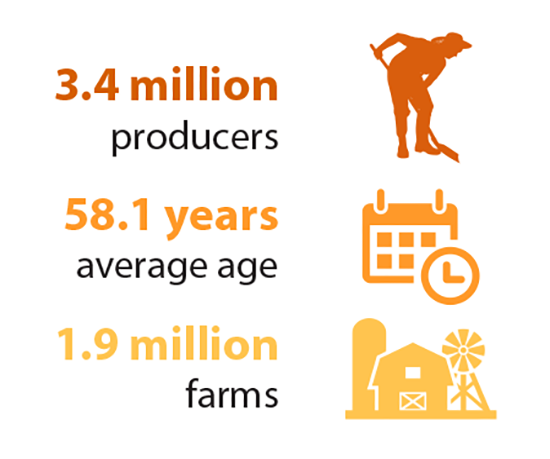 3.4 million
producers

58.1 years
average age

1.9 million
farms